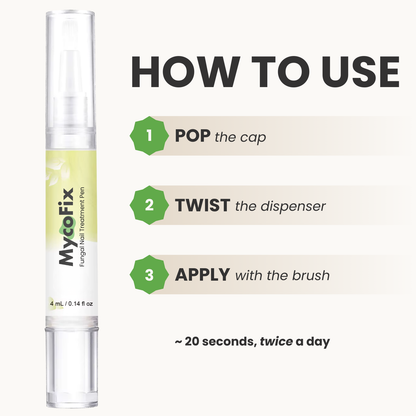 MycoFix
Fungal Nail Treatment Pen
4 mL / 0.14 fl oz

HOW TO USE

1 POP the cap

2 TWIST the dispenser

3 APPLY with the brush

~ 20 seconds, twice a day