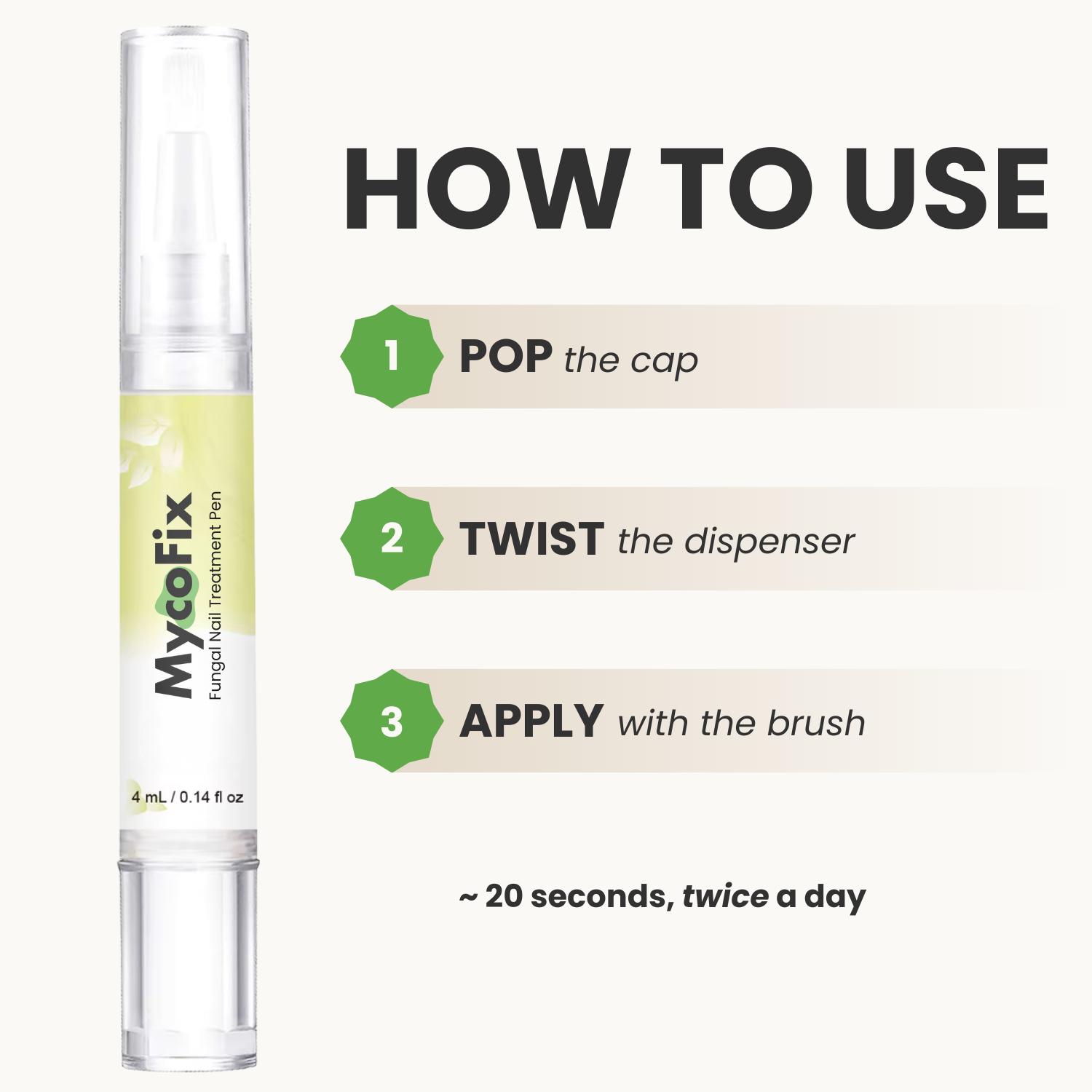 MycoFix
Fungal Nail Treatment Pen

4 mL / 0.14 fl oz

HOW TO USE

1 POP the cap

2 TWIST the dispenser

3 APPLY with the brush

~ 20 seconds, twice a day