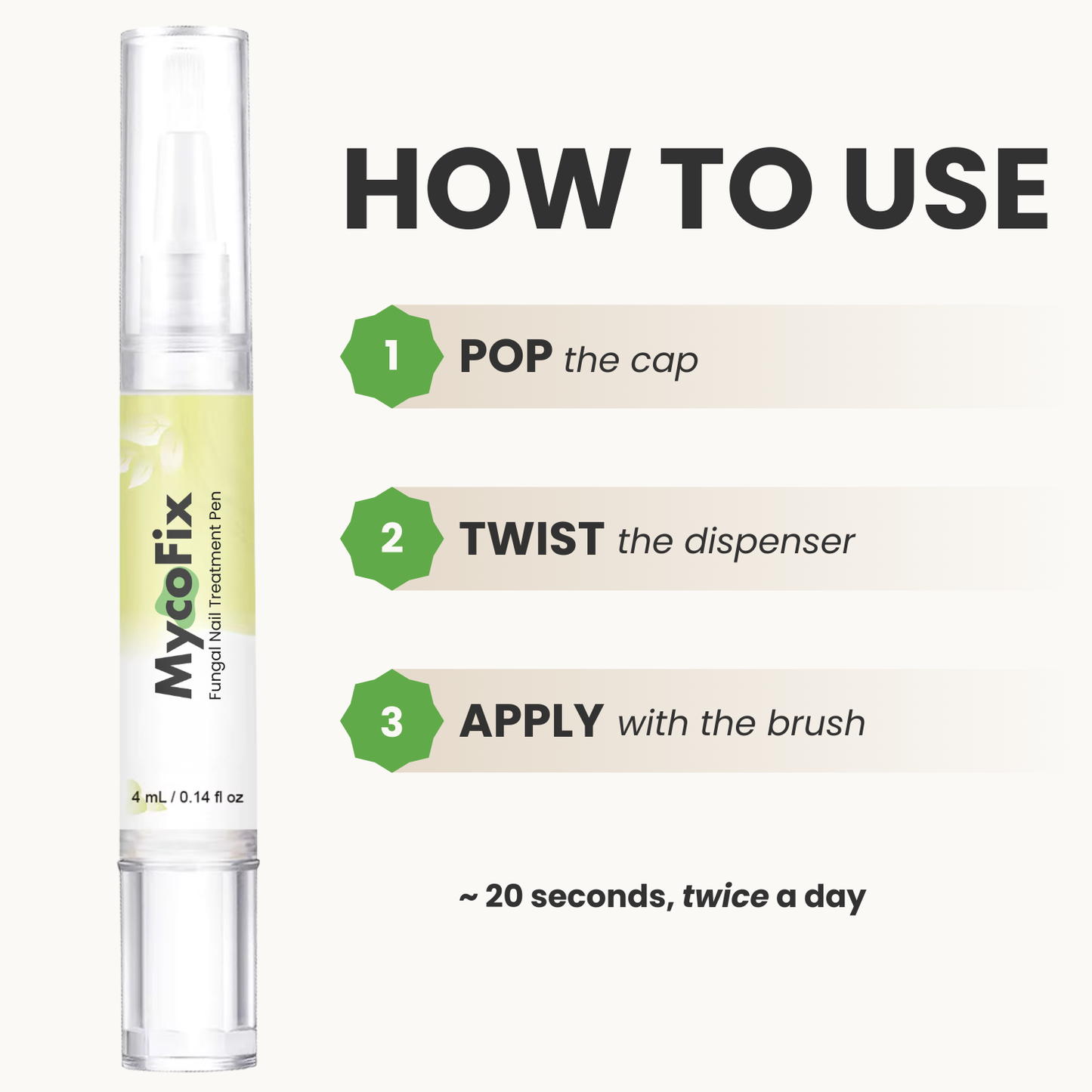 MycoFix
Fungal Nail Treatment Pen

4 mL / 0.14 fl oz

HOW TO USE

1 POP the cap

2 TWIST the dispenser

3 APPLY with the brush

~ 20 seconds, twice a day